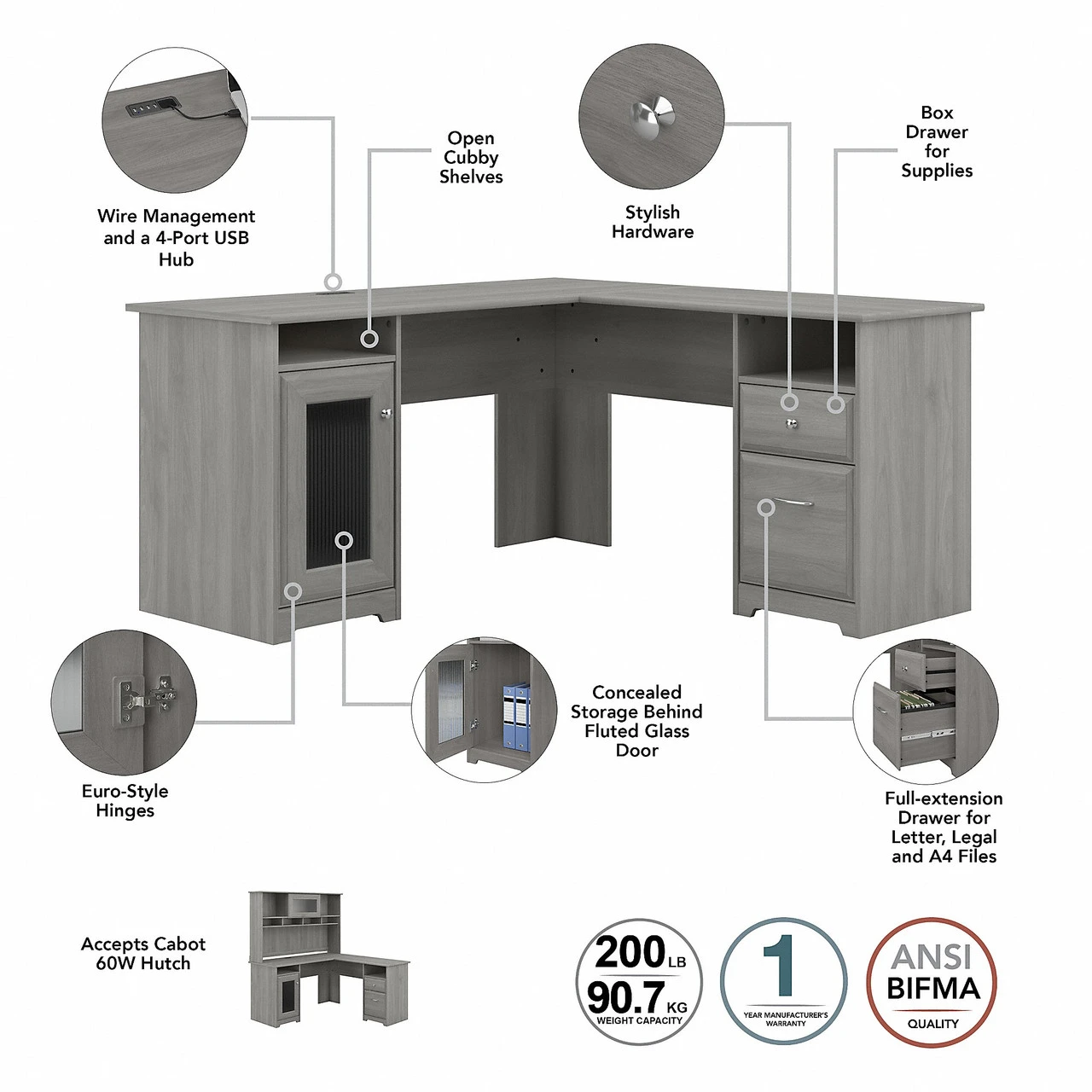 Wire Management and a 4-Port USB Hub

Open Cubby Shelves

Stylish Hardware

Box Drawer for Supplies

Euro-Style Hinges

Concealed Storage Behind Fluted Glass Door

Full-extension Drawer for Letter, Legal and A4 Files

Accepts Cabot 60W Hutch

200 LB
90.7 KG
WEIGHT CAPACITY

1
YEAR MANUFACTURER'S WARRANTY

ANSI
BIFMA
QUALITY