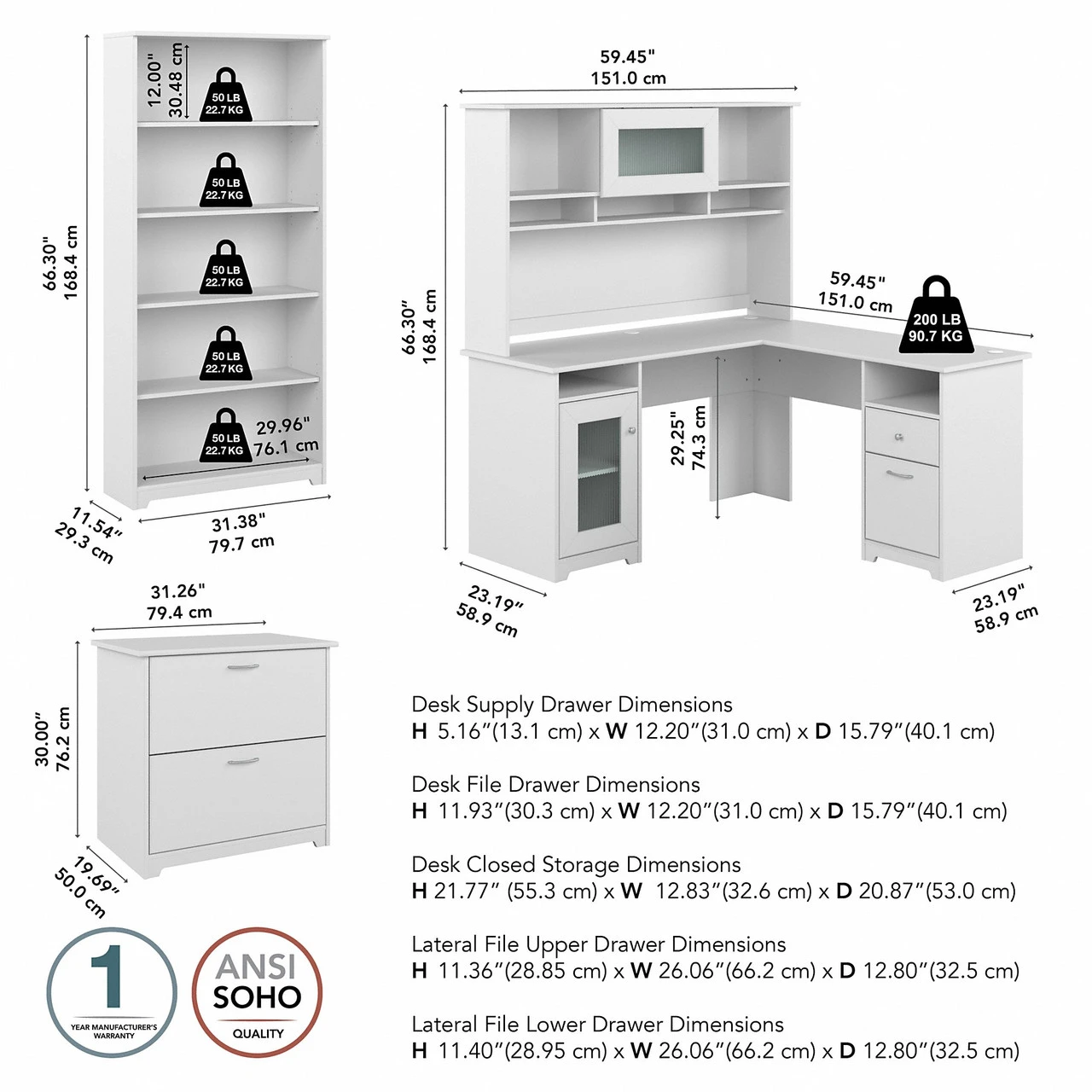 66.30"
168.4 cm

12.00"
30.48 cm

50 LB
22.7 KG

50 LB
22.7 KG

50 LB
22.7 KG

50 LB
22.7 KG

50 LB
22.7 KG

29.96"
76.1 cm

11.54"
29.3 cm

31.38"
79.7 cm

59.45"
151.0 cm

66.30"
168.4 cm

59.45"
151.0 cm

200 LB
90.7 KG

29.25"
74.3 cm

23.19"
58.9 cm

23.19"
58.9 cm

31.26"
79.4 cm

30.00"
76.2 cm

19.69"
50.0 cm

1
YEAR MANUFACTURER'S WARRANTY

ANSI
SOHO
QUALITY

Desk Supply Drawer Dimensions
H 5.16"(13.1 cm) x W 12.20"(31.0 cm) x D 15.79"(40.1 cm)

Desk File Drawer Dimensions
H 11.93"(30.3 cm) x W 12.20"(31.0 cm) x D 15.79"(40.1 cm)

Desk Closed Storage Dimensions
H 21.77" (55.3 cm) x W 12.83"(32.6 cm) x D 20.87"(53.0 cm)

Lateral File Upper Drawer Dimensions
H 11.36"(28.85 cm) x W 26.06"(66.2 cm) x D 12.80"(32.5 cm)

Lateral File Lower Drawer Dimensions
H 11.40"(28.95 cm) x W 26.06"(66.2 cm) x D 12.80"(32.5 cm)