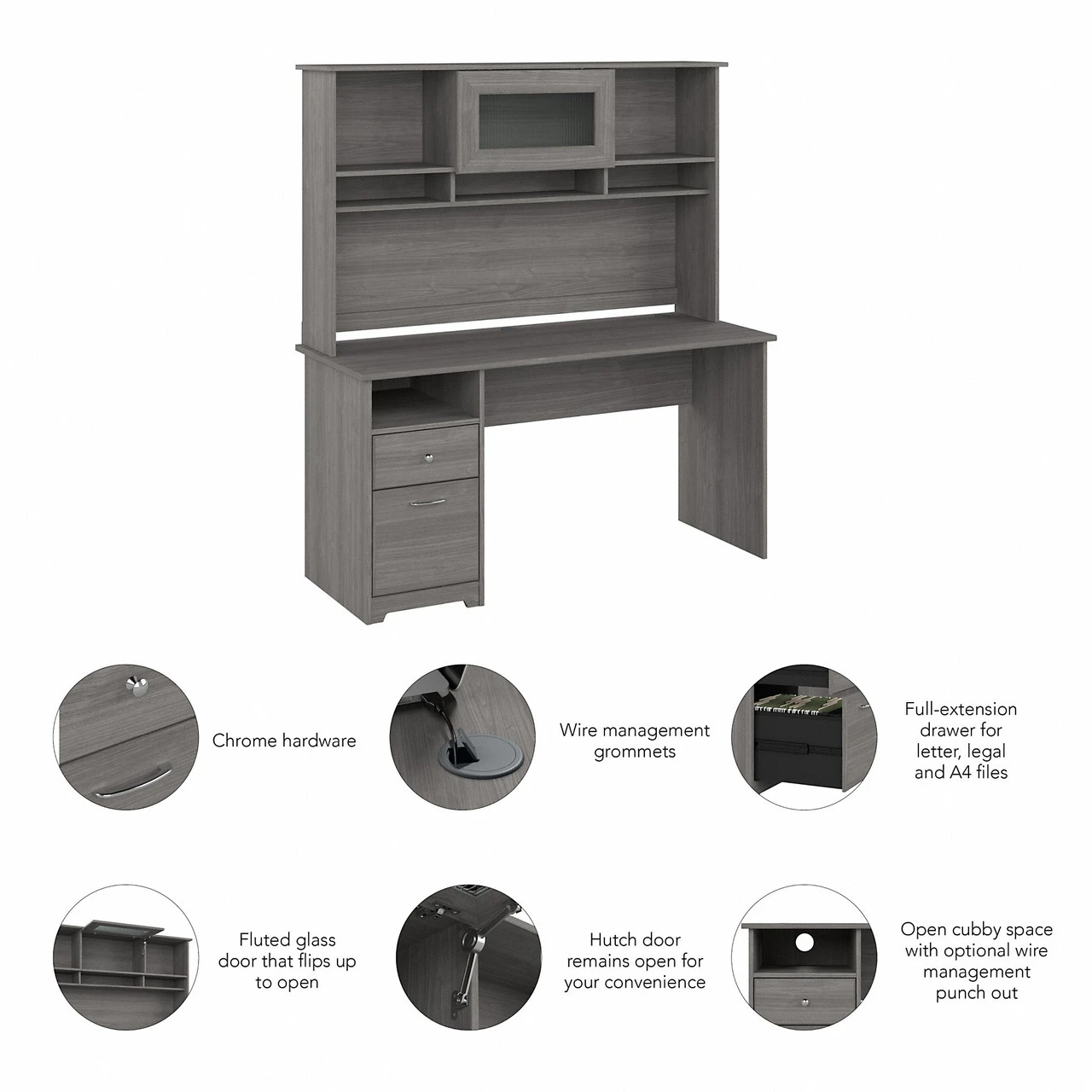 Chrome hardware

Wire management grommets

Full-extension drawer for letter, legal and A4 files

Fluted glass door that flips up to open

Hutch door remains open for your convenience

Open cubby space with optional wire management punch out