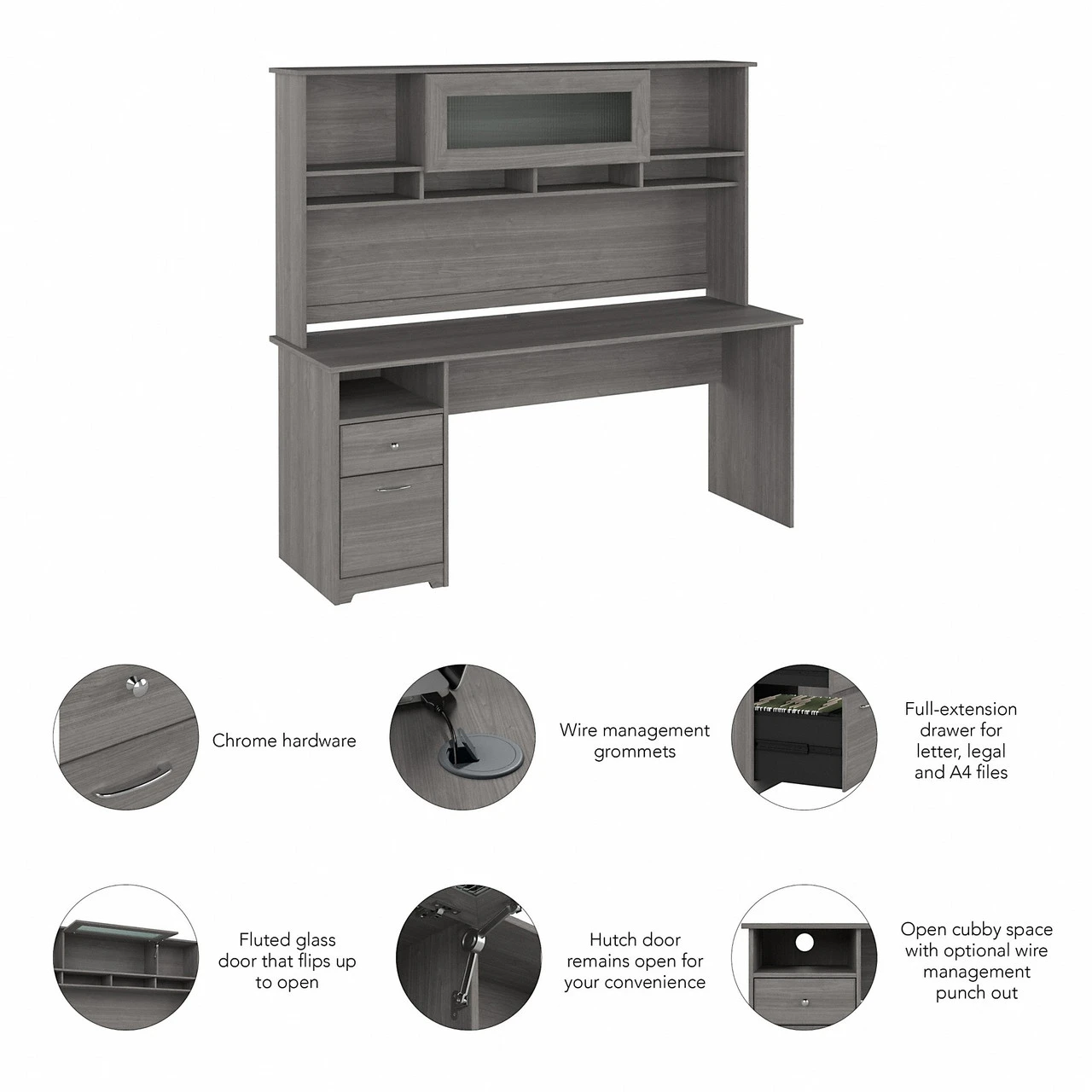 Chrome hardware

Wire management grommets

Full-extension drawer for letter, legal and A4 files

Fluted glass door that flips up to open

Hutch door remains open for your convenience

Open cubby space with optional wire management punch out