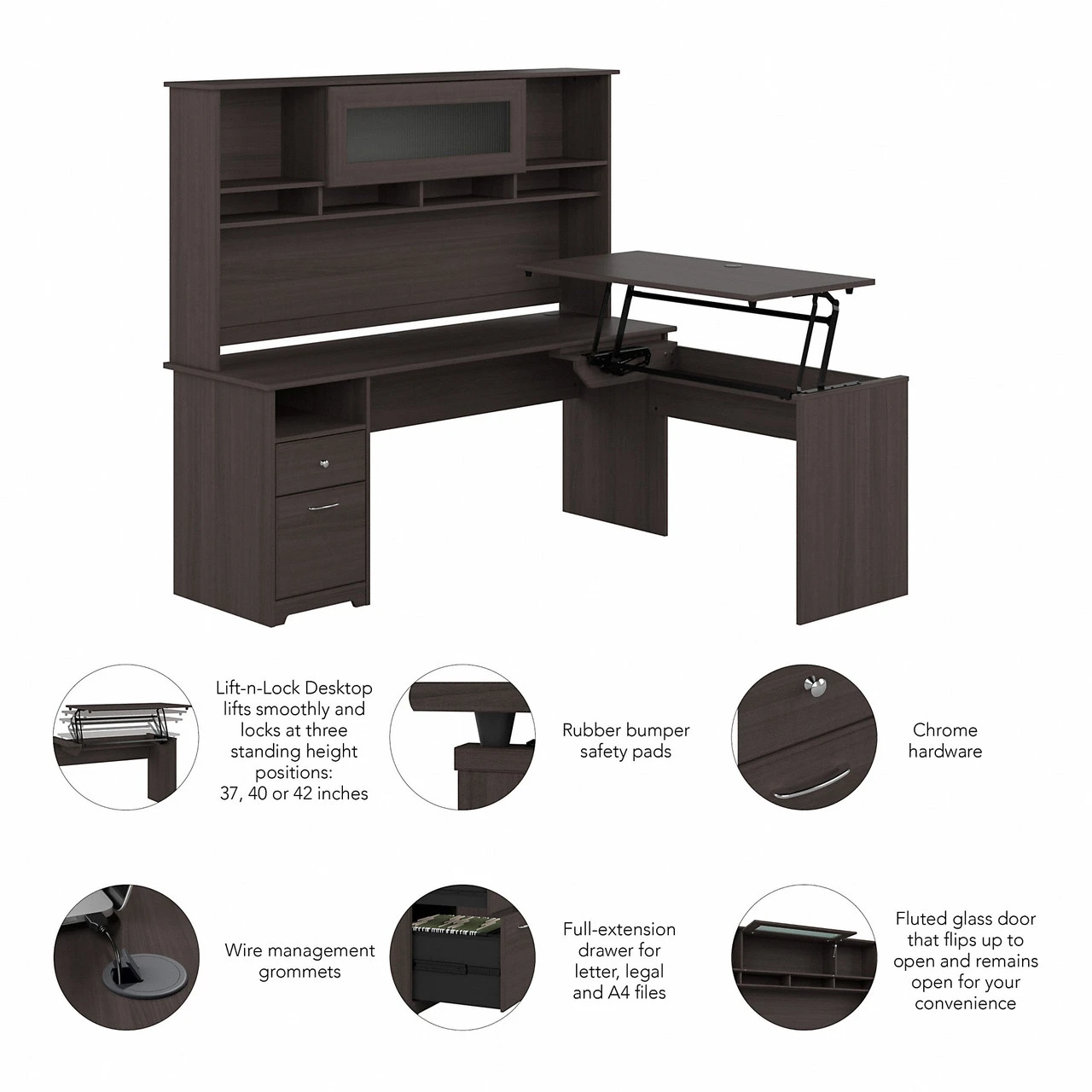 Lift-n-Lock Desktop lifts smoothly and locks at three standing height positions: 37, 40 or 42 inches

Rubber bumper safety pads

Chrome hardware

Wire management grommets

Full-extension drawer for letter, legal and A4 files

Fluted glass door that flips up to open and remains open for your convenience