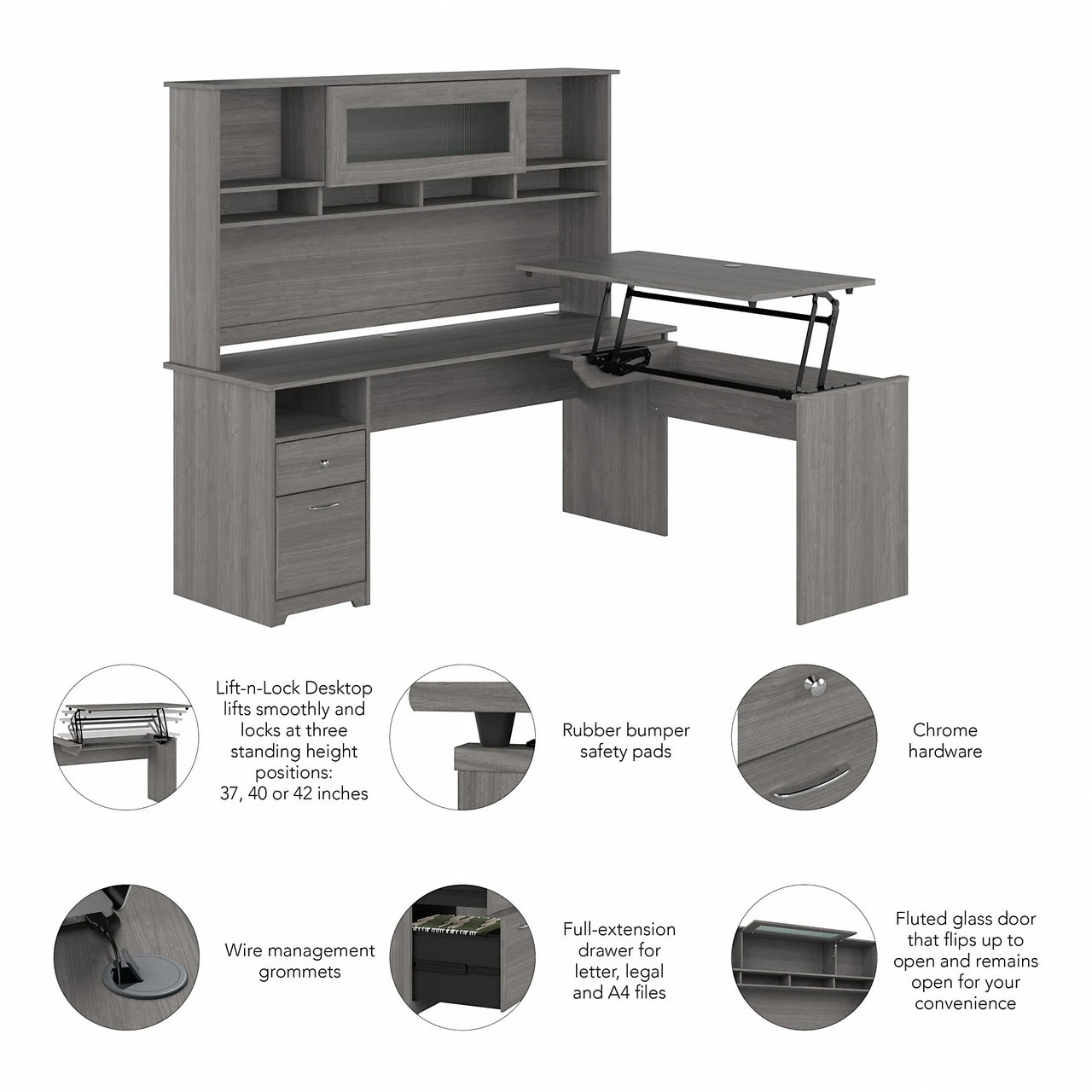 Lift-n-Lock Desktop lifts smoothly and locks at three standing height positions: 37, 40 or 42 inches

Rubber bumper safety pads

Chrome hardware

Wire management grommets

Full-extension drawer for letter, legal and A4 files

Fluted glass door that flips up to open and remains open for your convenience