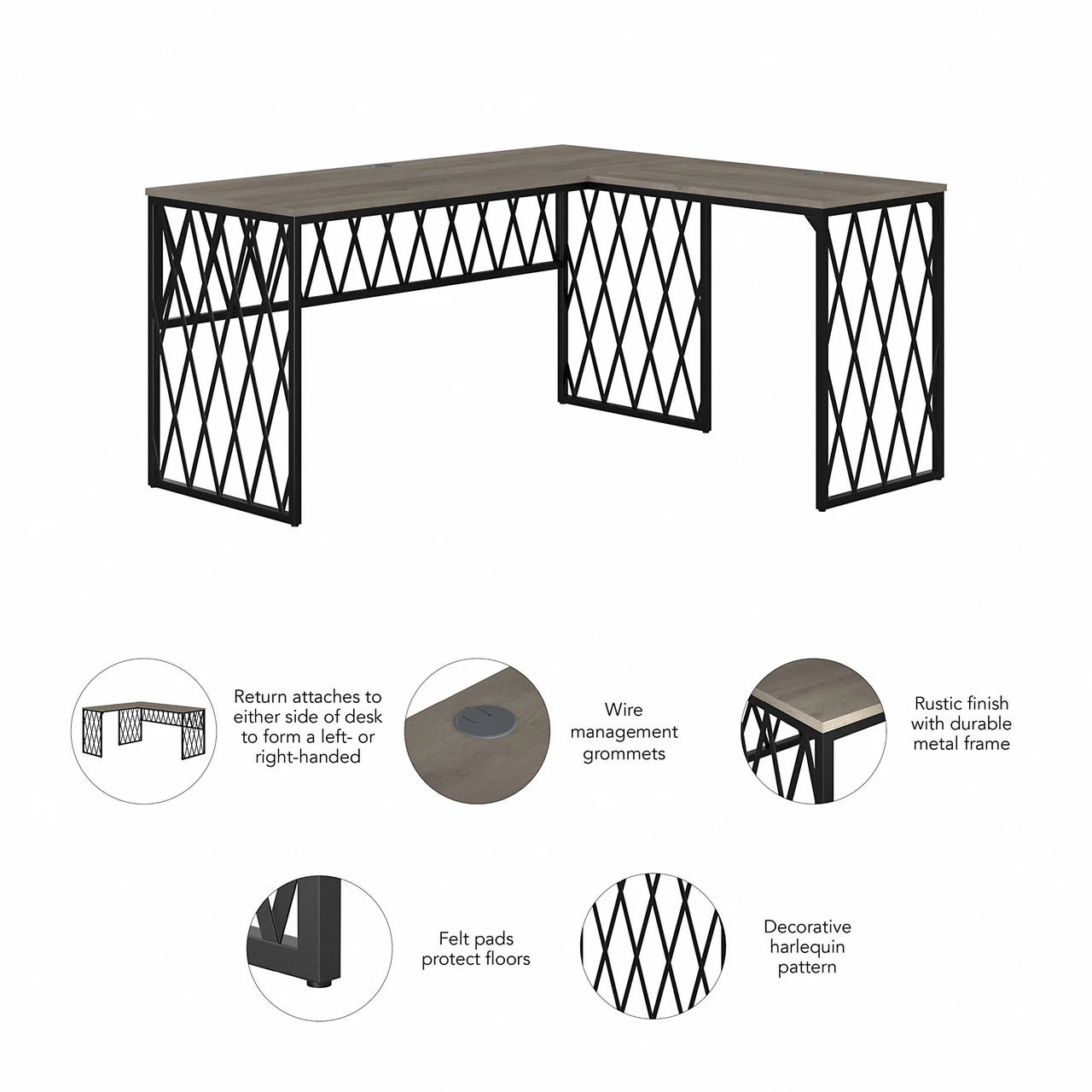 Return attaches to either side of desk to form a left- or right-handed

Wire management grommets

Rustic finish with durable metal frame

Felt pads protect floors

Decorative harlequin pattern