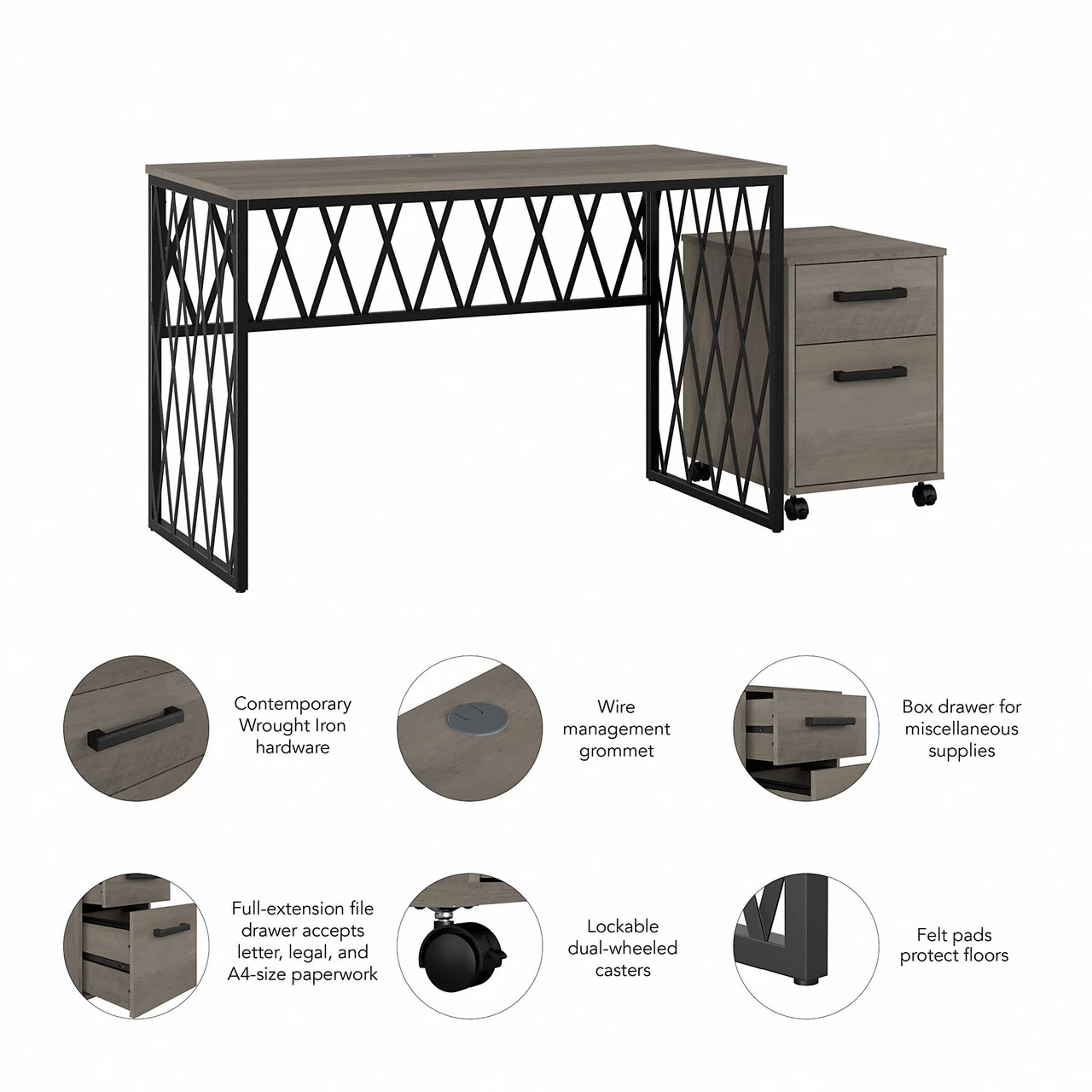 Contemporary Wrought Iron hardware

Wire management grommet

Box drawer for miscellaneous supplies

Full-extension file drawer accepts letter, legal, and A4-size paperwork

Lockable dual-wheeled casters

Felt pads protect floors