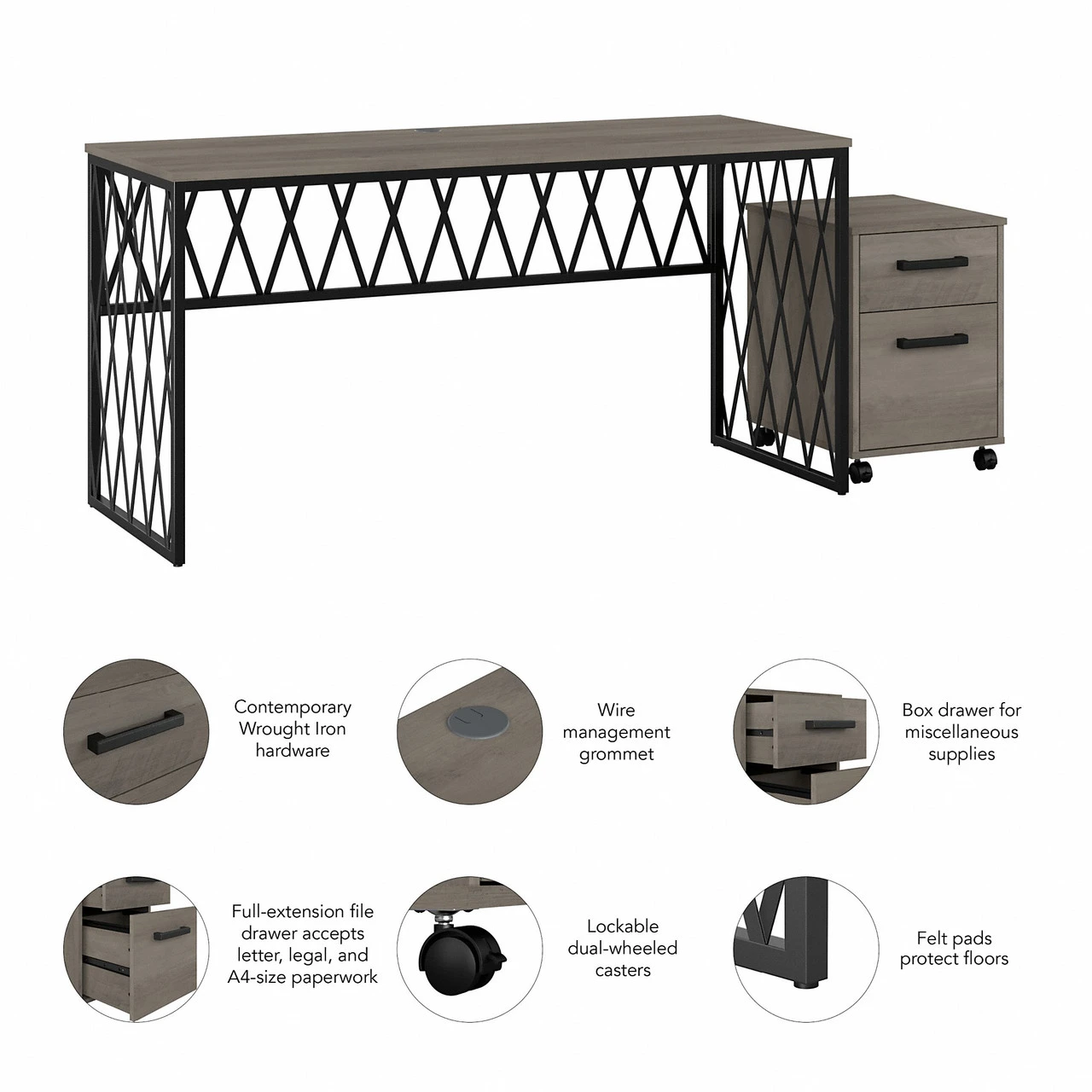 Contemporary Wrought Iron hardware

Wire management grommet

Box drawer for miscellaneous supplies

Full-extension file drawer accepts letter, legal, and A4-size paperwork

Lockable dual-wheeled casters

Felt pads protect floors