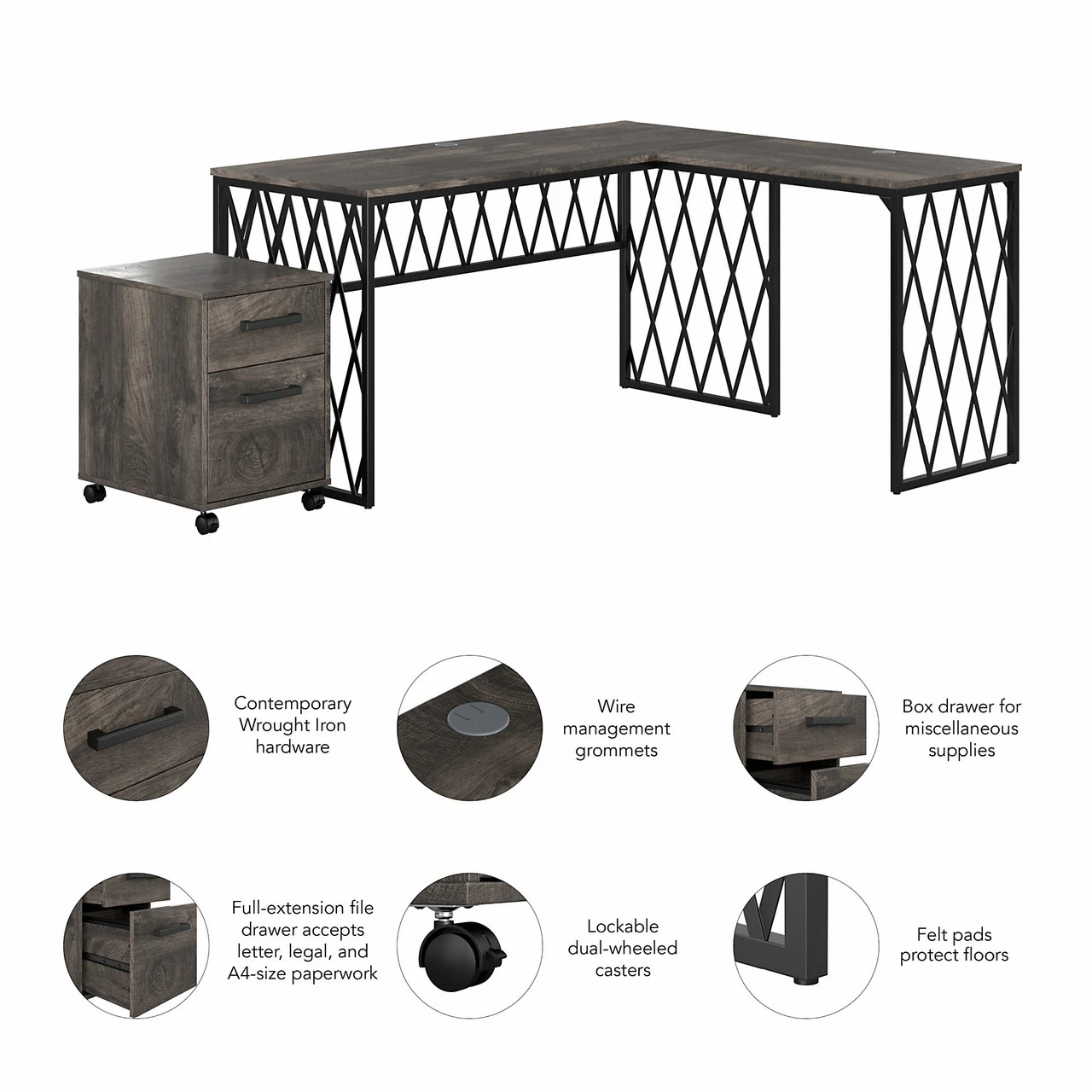 Contemporary Wrought Iron hardware

Wire management grommets

Box drawer for miscellaneous supplies

Full-extension file drawer accepts letter, legal, and A4-size paperwork

Lockable dual-wheeled casters

Felt pads protect floors