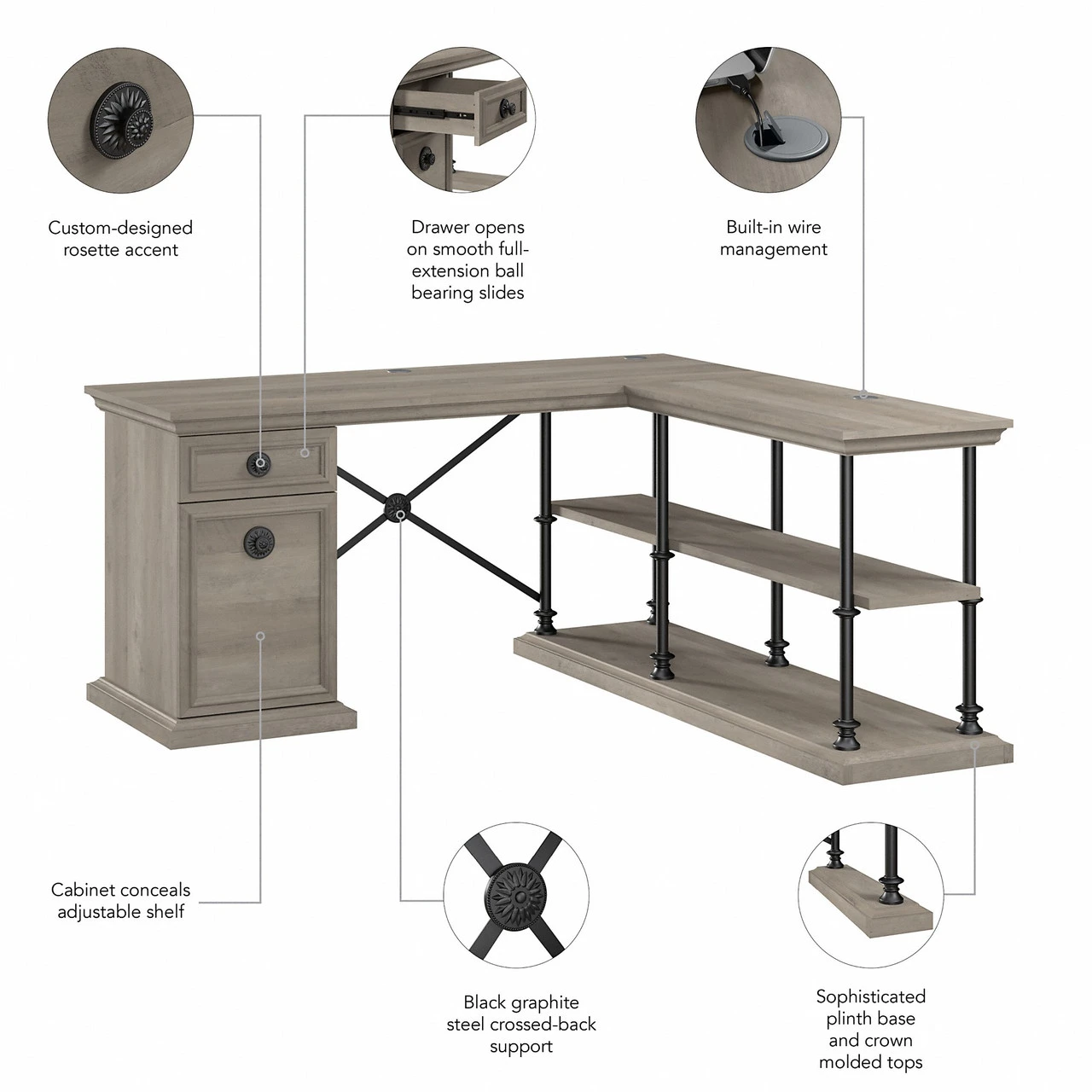 Custom-designed rosette accent

Drawer opens on smooth full-extension ball bearing slides

Built-in wire management

Cabinet conceals adjustable shelf

Black graphite steel crossed-back support

Sophisticated plinth base and crown molded tops