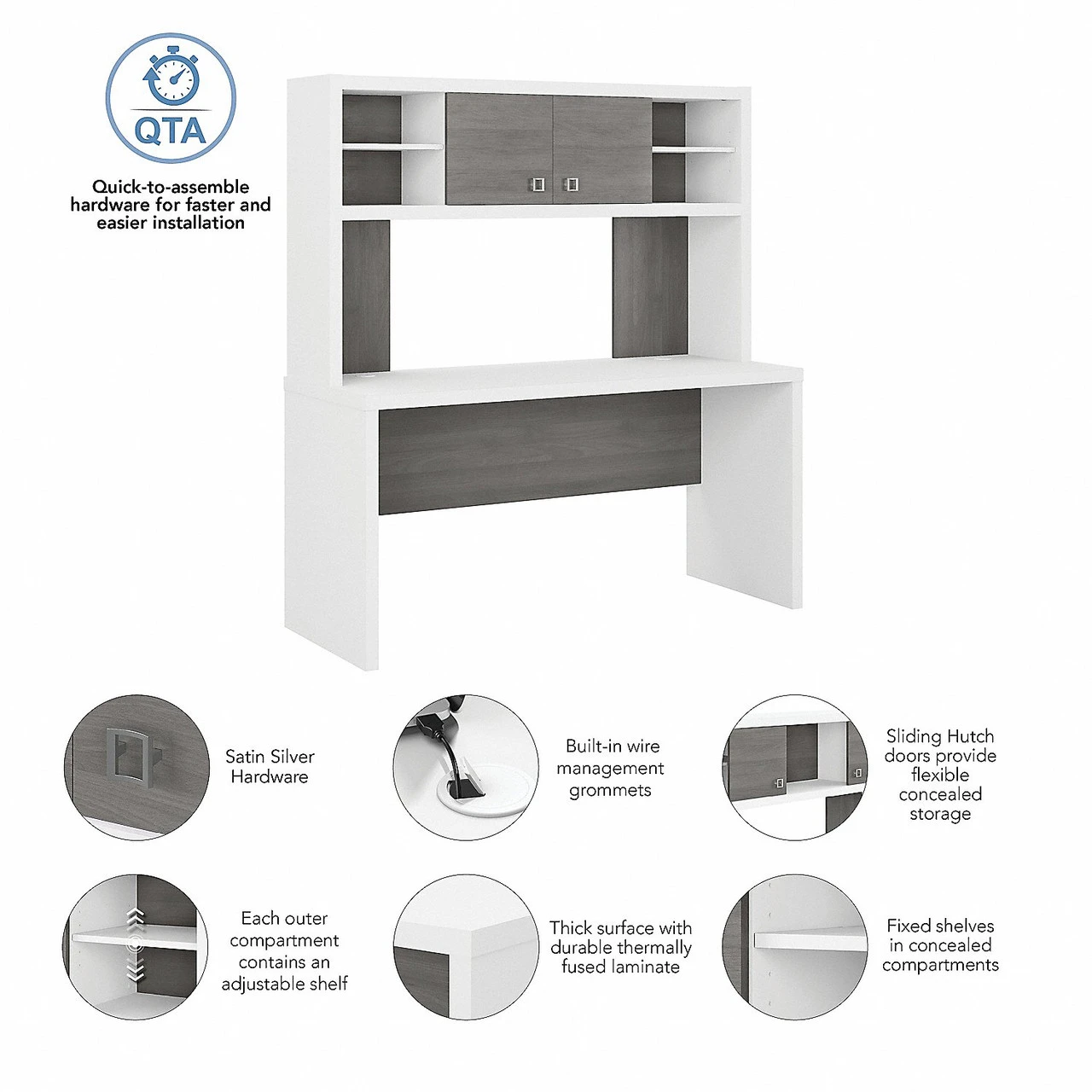 QTA

Quick-to-assemble hardware for faster and easier installation

Satin Silver Hardware

Built-in wire management grommets

Sliding Hutch doors provide flexible concealed storage

Each outer compartment contains an adjustable shelf

Thick surface with durable thermally fused laminate

Fixed shelves in concealed compartments