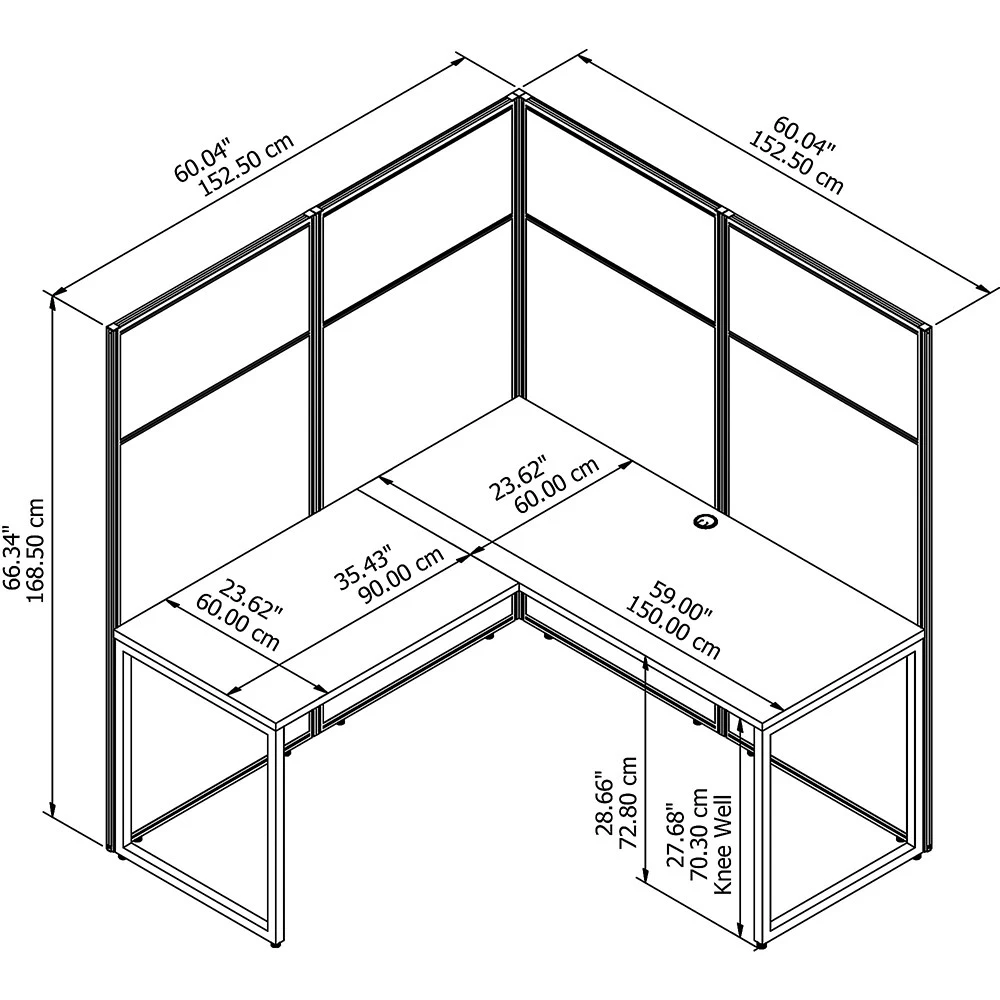 60.04"
152.50 cm

60.04"
152.50 cm

66.34"
168.50 cm

23.62"
60.00 cm

23.62"
60.00 cm

35.43"
90.00 cm

59.00"
150.00 cm

28.66"
72.80 cm

27.68"
70.30 cm
Knee Well