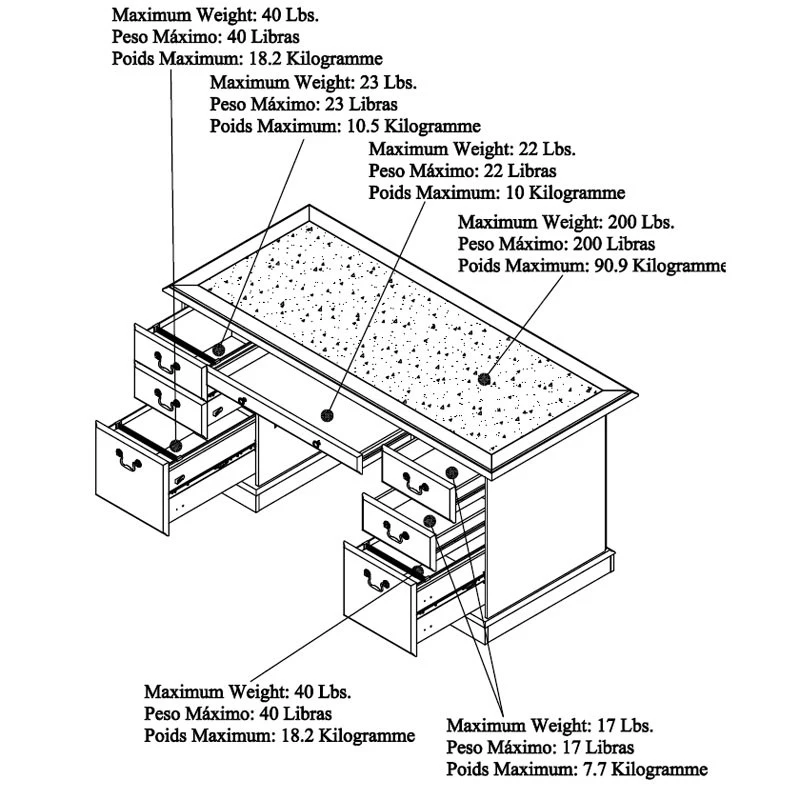 Maximum Weight: 40 Lbs.
Peso Máximo: 40 Libras
Poids Maximum: 18.2 Kilogramme

Maximum Weight: 23 Lbs.
Peso Máximo: 23 Libras
Poids Maximum: 10.5 Kilogramme

Maximum Weight: 22 Lbs.
Peso Máximo: 22 Libras
Poids Maximum: 10 Kilogramme

Maximum Weight: 200 Lbs.
Peso Máximo: 200 Libras
Poids Maximum: 90.9 Kilogramme

Maximum Weight: 40 Lbs.
Peso Máximo: 40 Libras
Poids Maximum: 18.2 Kilogramme

Maximum Weight: 17 Lbs.
Peso Máximo: 17 Libras
Poids Maximum: 7.7 Kilogramme