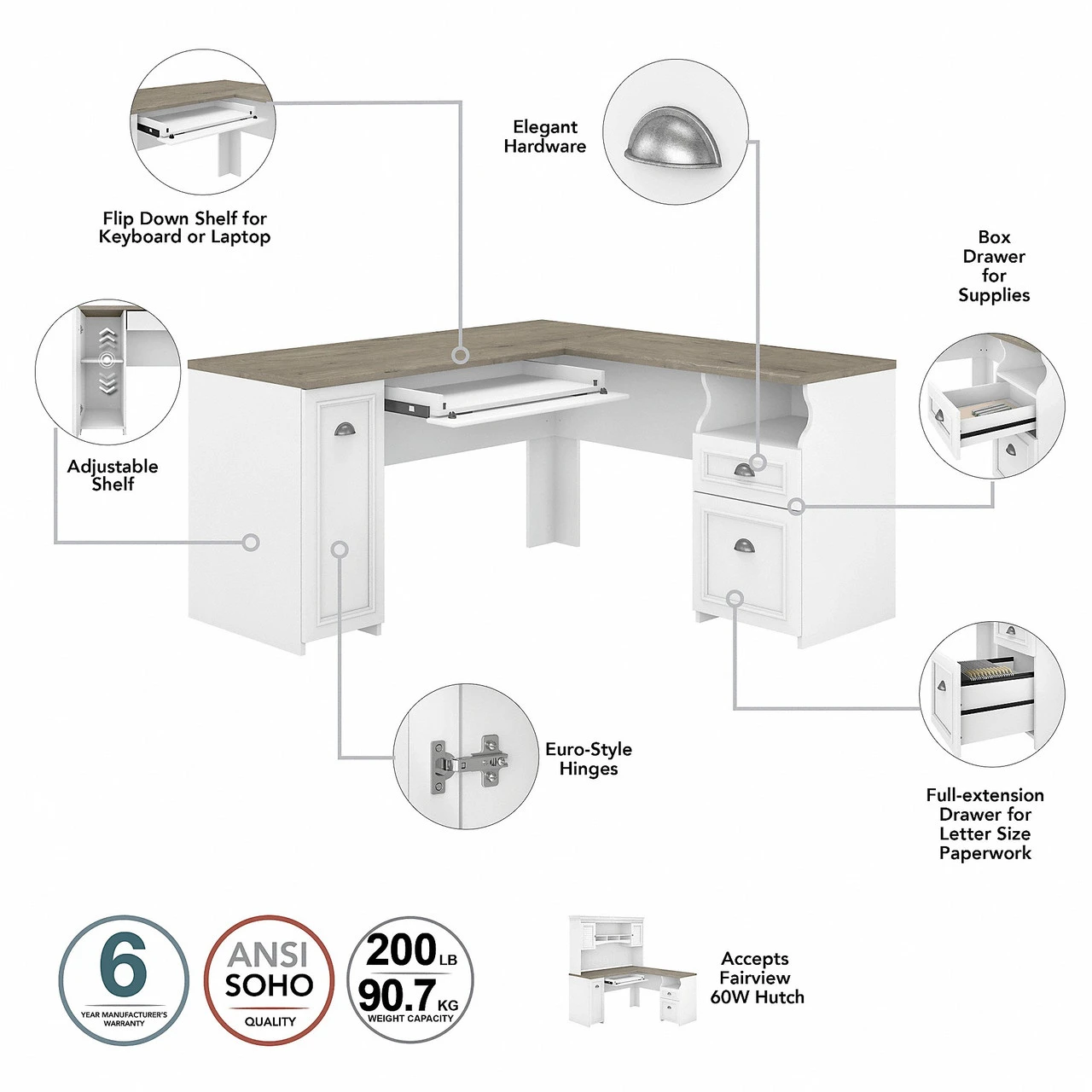 Flip Down Shelf for Keyboard or Laptop

Elegant Hardware

Box Drawer for Supplies

Adjustable Shelf

Euro-Style Hinges

Full-extension Drawer for Letter Size Paperwork

6
YEAR MANUFACTURER'S WARRANTY

ANSI SOHO
QUALITY

200 LB
90.7 KG
WEIGHT CAPACITY

Accepts Fairview 60W Hutch