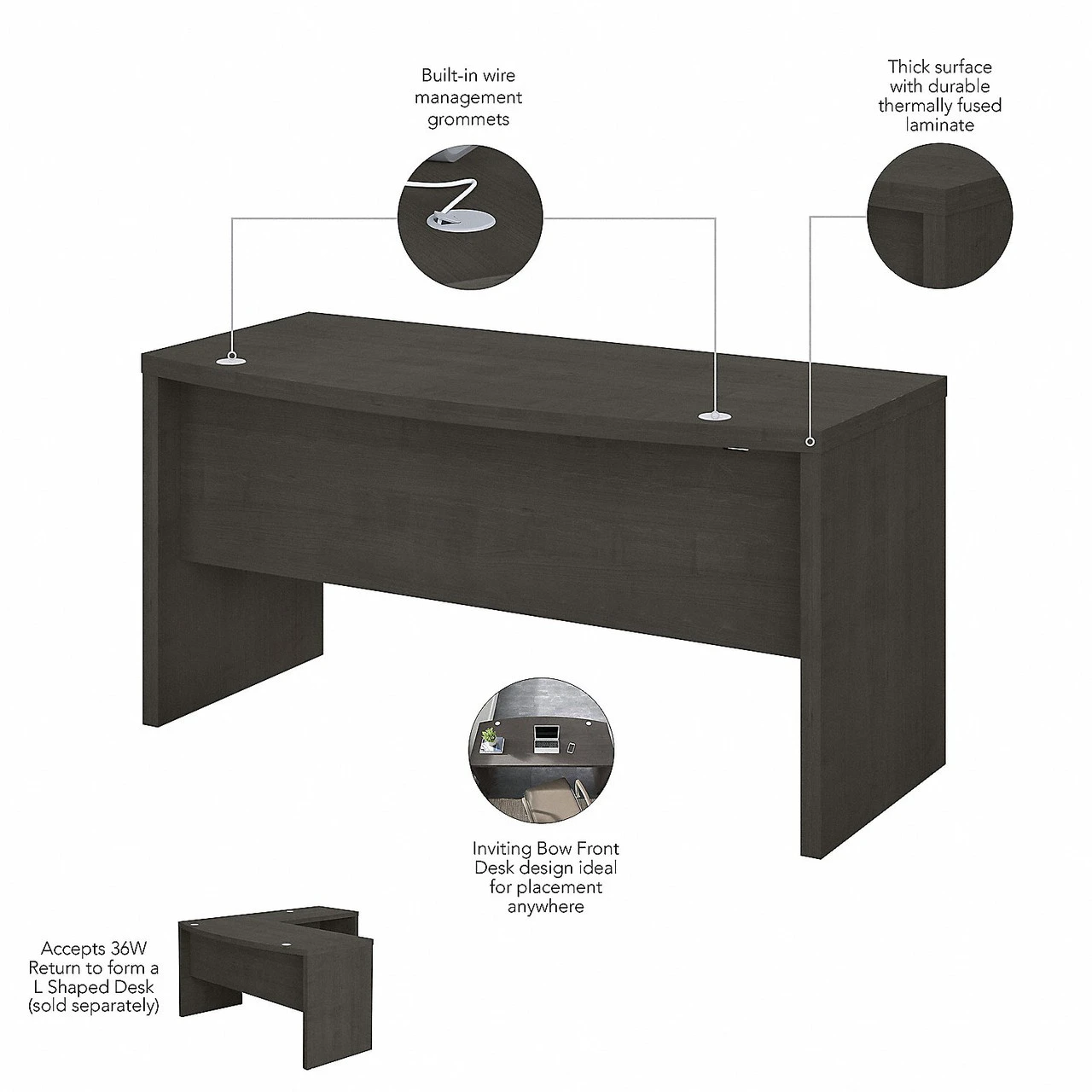 Built-in wire management grommets

Thick surface with durable thermally fused laminate

Inviting Bow Front Desk design ideal for placement anywhere

Accepts 36W Return to form a L Shaped Desk (sold separately)