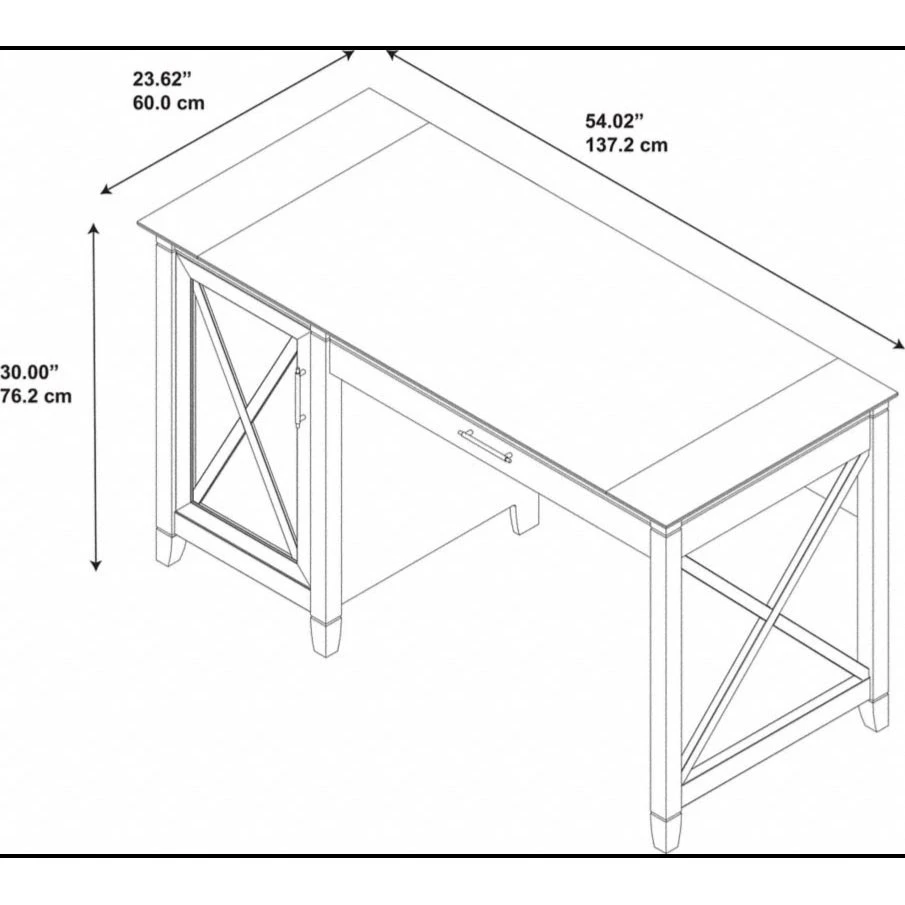 23.62”
60.0 cm

54.02”
137.2 cm

30.00”
76.2 cm