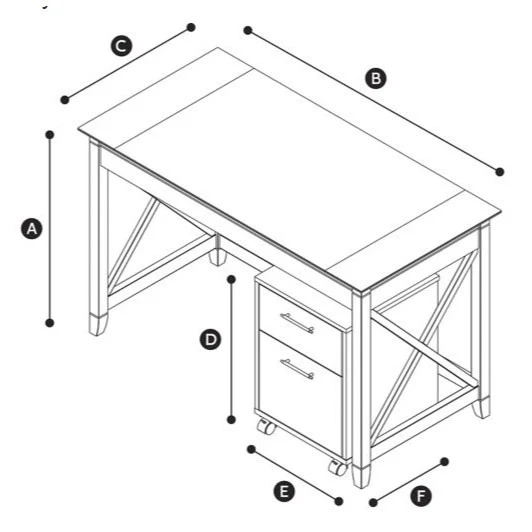 C
B
A
D
E
F