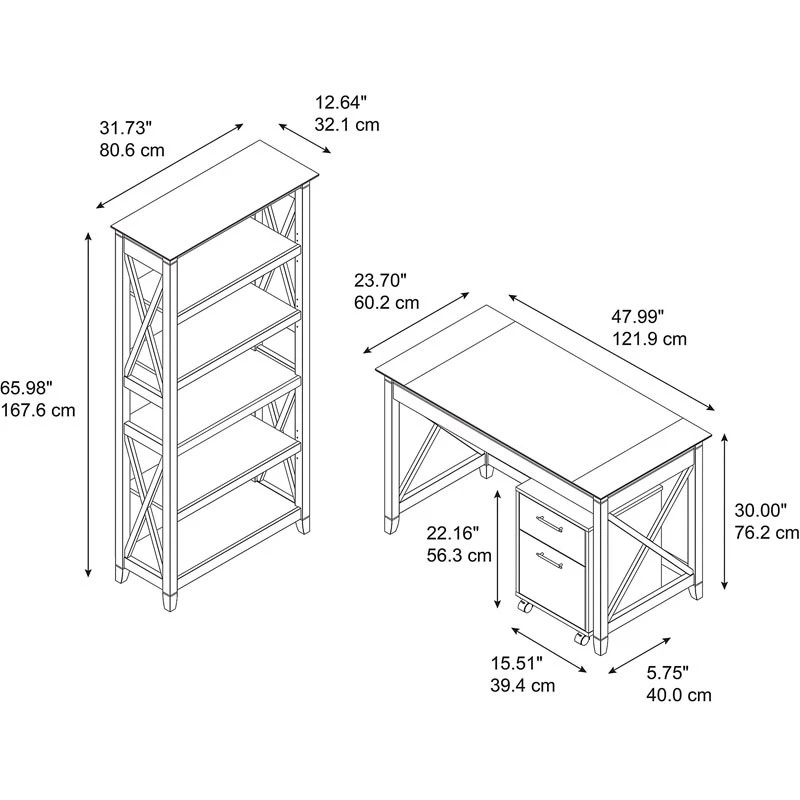 31.73"
80.6 cm

12.64"
32.1 cm

65.98"
167.6 cm

23.70"
60.2 cm

47.99"
121.9 cm

30.00"
76.2 cm

22.16"
56.3 cm

15.51"
39.4 cm

5.75"
40.0 cm