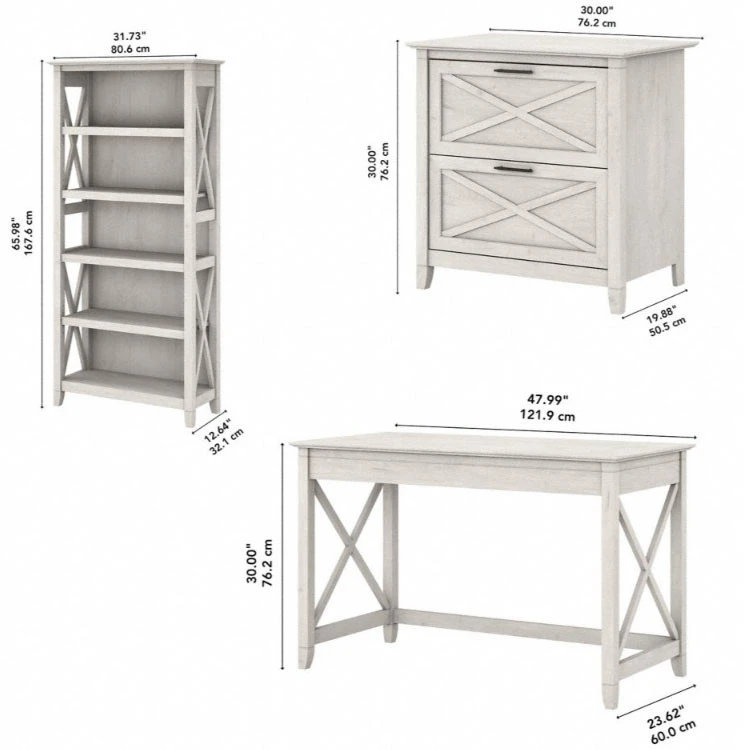 31.73"
80.6 cm

65.98"
167.6 cm

12.64"
32.1 cm

30.00"
76.2 cm

30.00"
76.2 cm

19.88"
50.5 cm

47.99"
121.9 cm

30.00"
76.2 cm

23.62"
60.0 cm