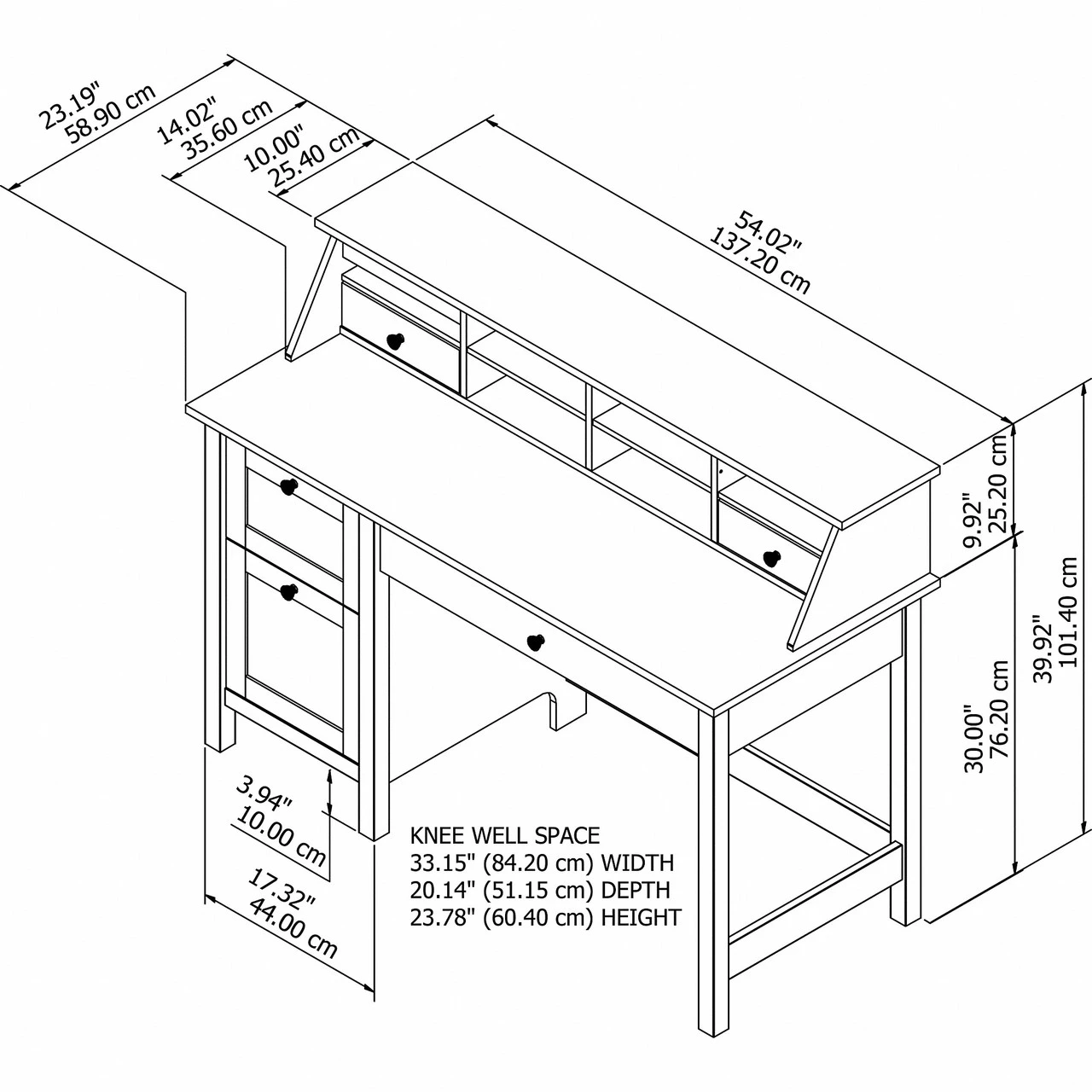 23.19"
58.90 cm

14.02"
35.60 cm

10.00"
25.40 cm

54.02"
137.20 cm

9.92"
25.20 cm

39.92"
101.40 cm

30.00"
76.20 cm

3.94"
10.00 cm

17.32"
44.00 cm

KNEE WELL SPACE
33.15" (84.20 cm) WIDTH
20.14" (51.15 cm) DEPTH
23.78" (60.40 cm) HEIGHT