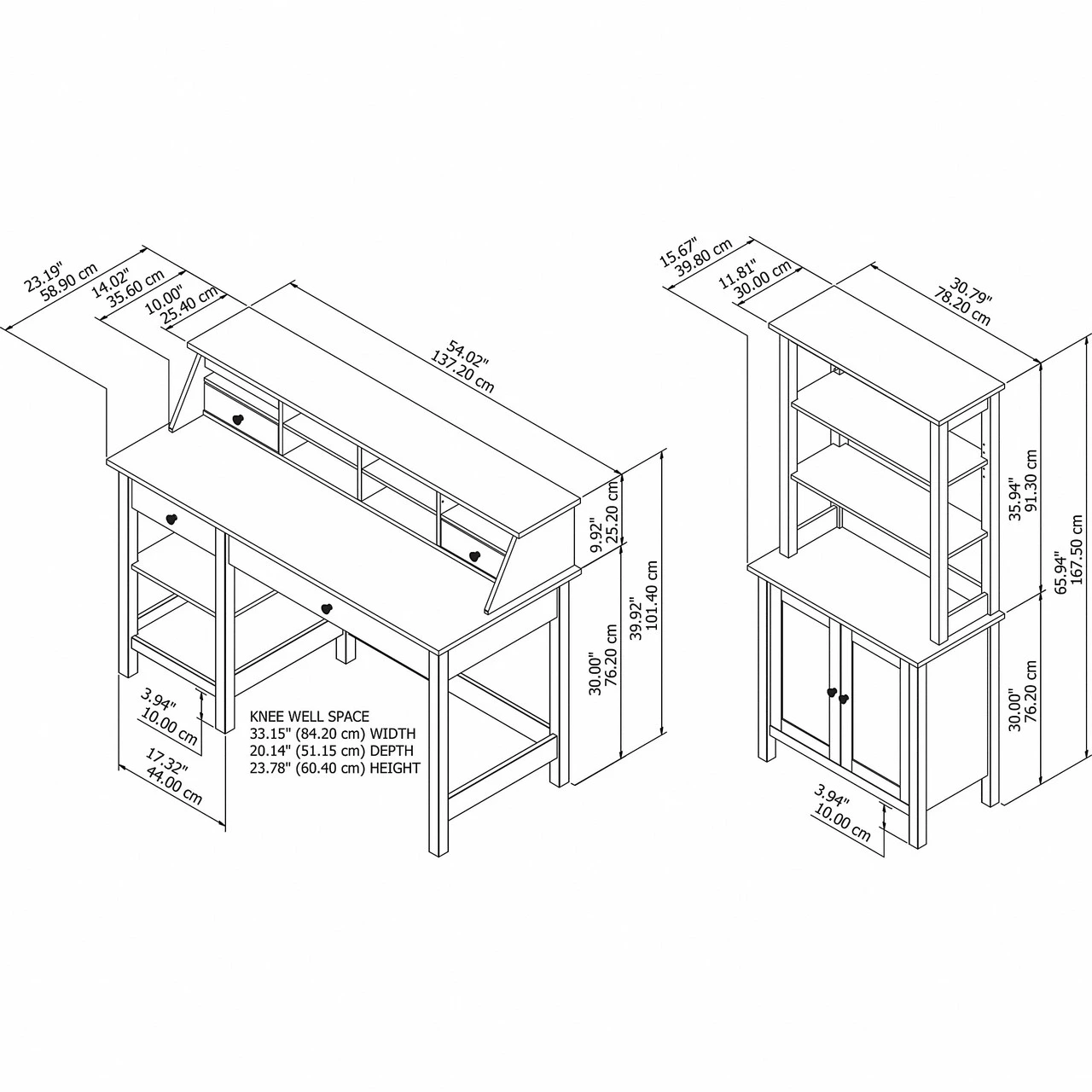 23.19"
58.90 cm

14.02"
35.60 cm

10.00"
25.40 cm

54.02"
137.20 cm

9.92"
25.20 cm

30.00"
76.20 cm

39.92"
101.40 cm

3.94"
10.00 cm

17.32"
44.00 cm

KNEE WELL SPACE
33.15" (84.20 cm) WIDTH
20.14" (51.15 cm) DEPTH
23.78" (60.40 cm) HEIGHT

15.67"
39.80 cm

11.81"
30.00 cm

30.79"
78.20 cm

35.94"
91.30 cm

65.94"
167.50 cm

30.00"
76.20 cm

3.94"
10.00 cm