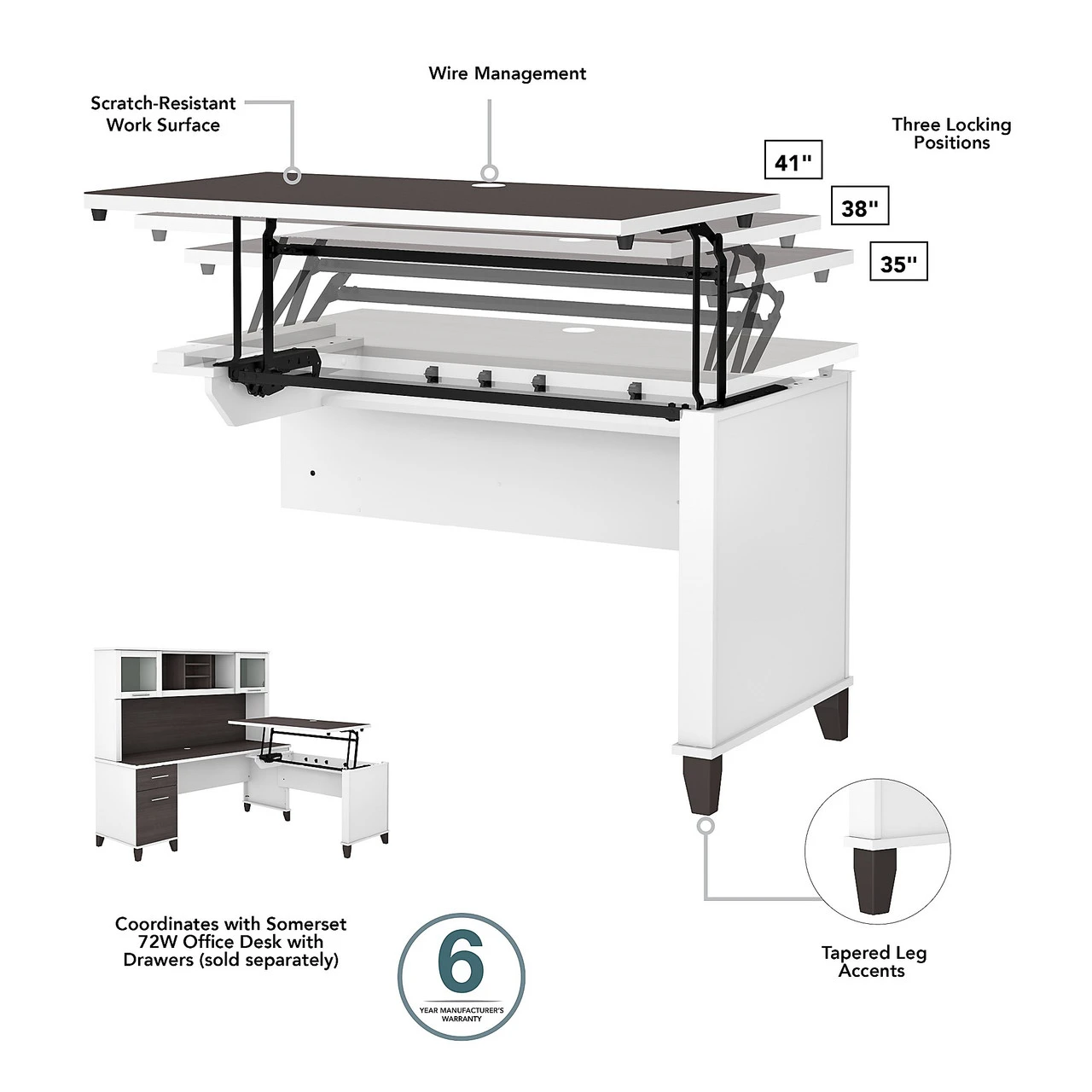 Wire Management

Scratch-Resistant Work Surface

Three Locking Positions

41"

38"

35"

Coordinates with Somerset 72W Office Desk with Drawers (sold separately)

6
YEAR MANUFACTURER'S WARRANTY

Tapered Leg Accents