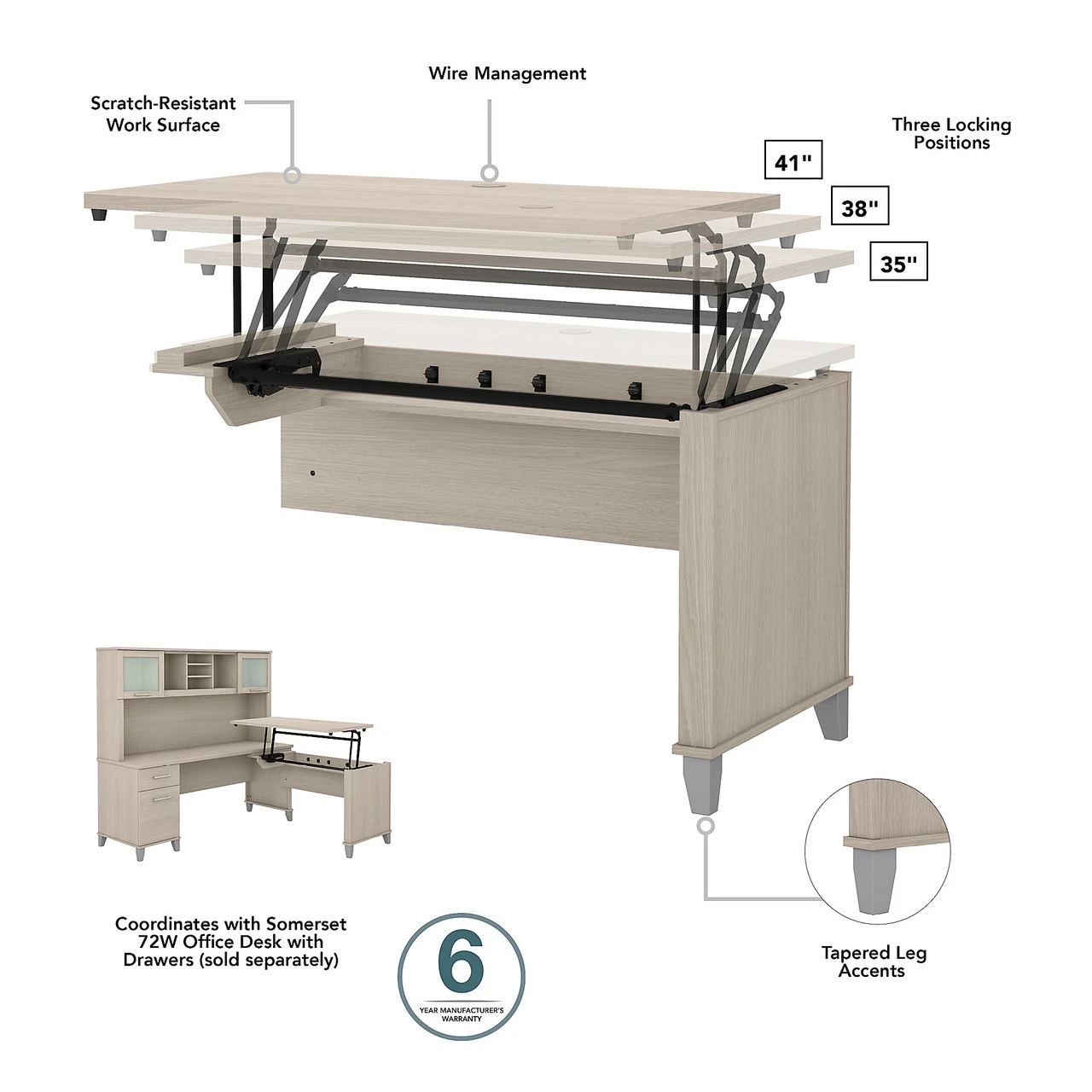 Wire Management

Scratch-Resistant Work Surface

Three Locking Positions

41"

38"

35"

Coordinates with Somerset 72W Office Desk with Drawers (sold separately)

6

YEAR MANUFACTURER'S WARRANTY

Tapered Leg Accents