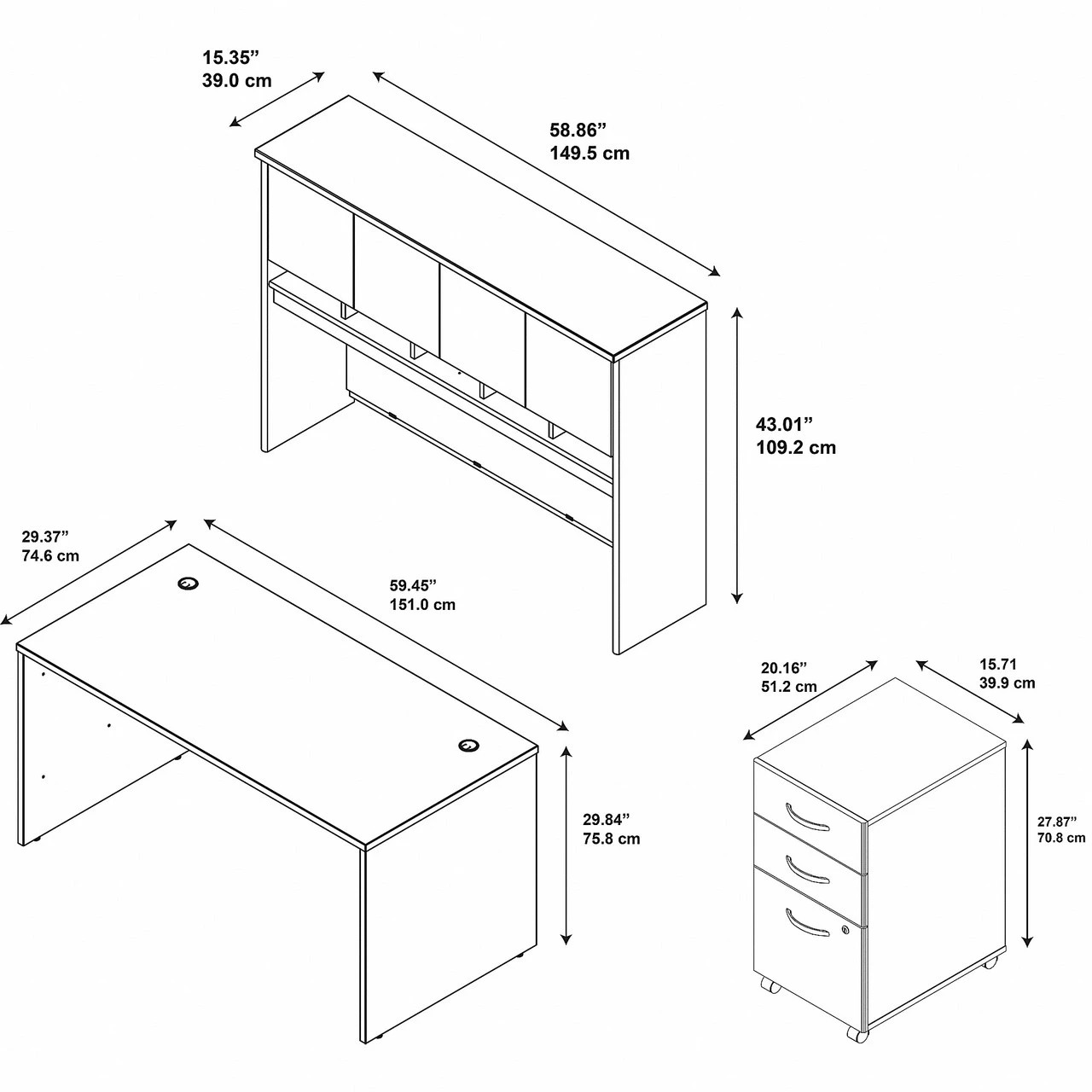 15.35”
39.0 cm

58.86”
149.5 cm

43.01”
109.2 cm

29.37”
74.6 cm

59.45”
151.0 cm

29.84”
75.8 cm

20.16”
51.2 cm

15.71
39.9 cm

27.87”
70.8 cm