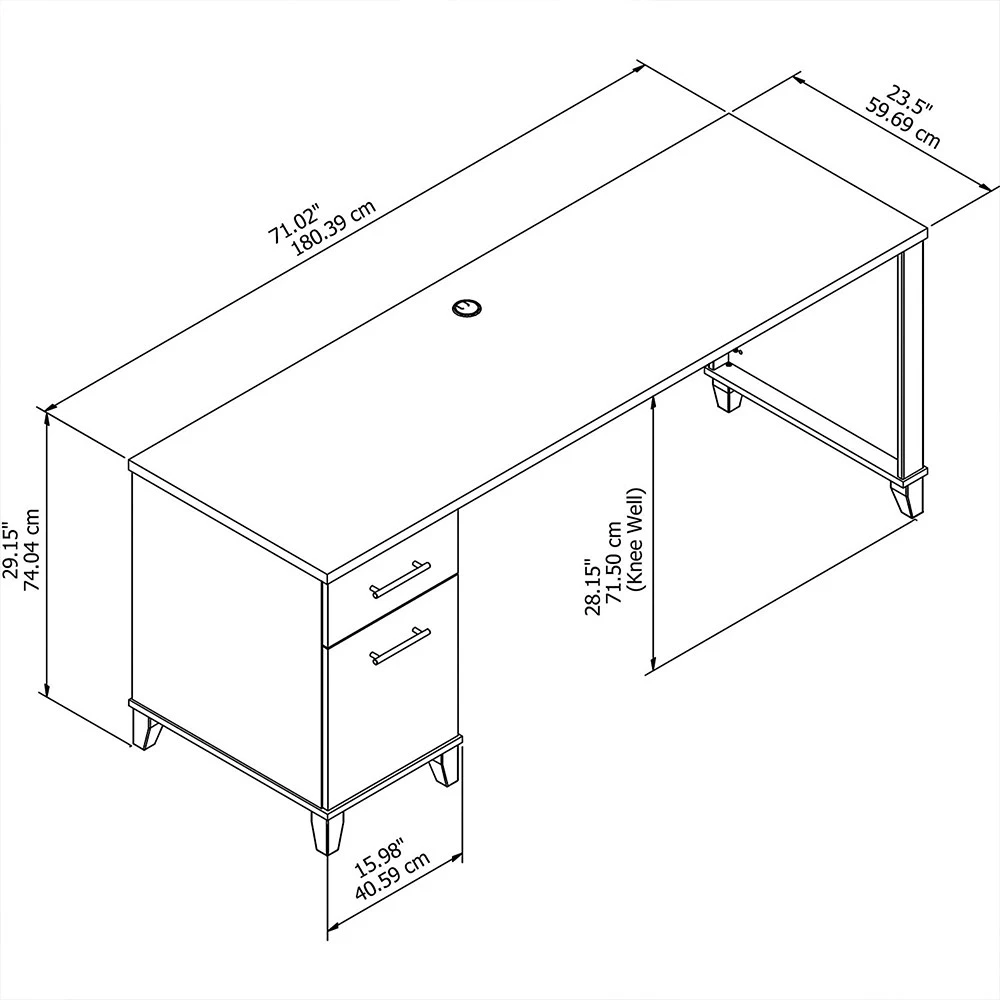 71.02"
180.39 cm

23.5"
59.69 cm

29.15"
74.04 cm

28.15"
71.50 cm
(Knee Well)

15.98"
40.59 cm